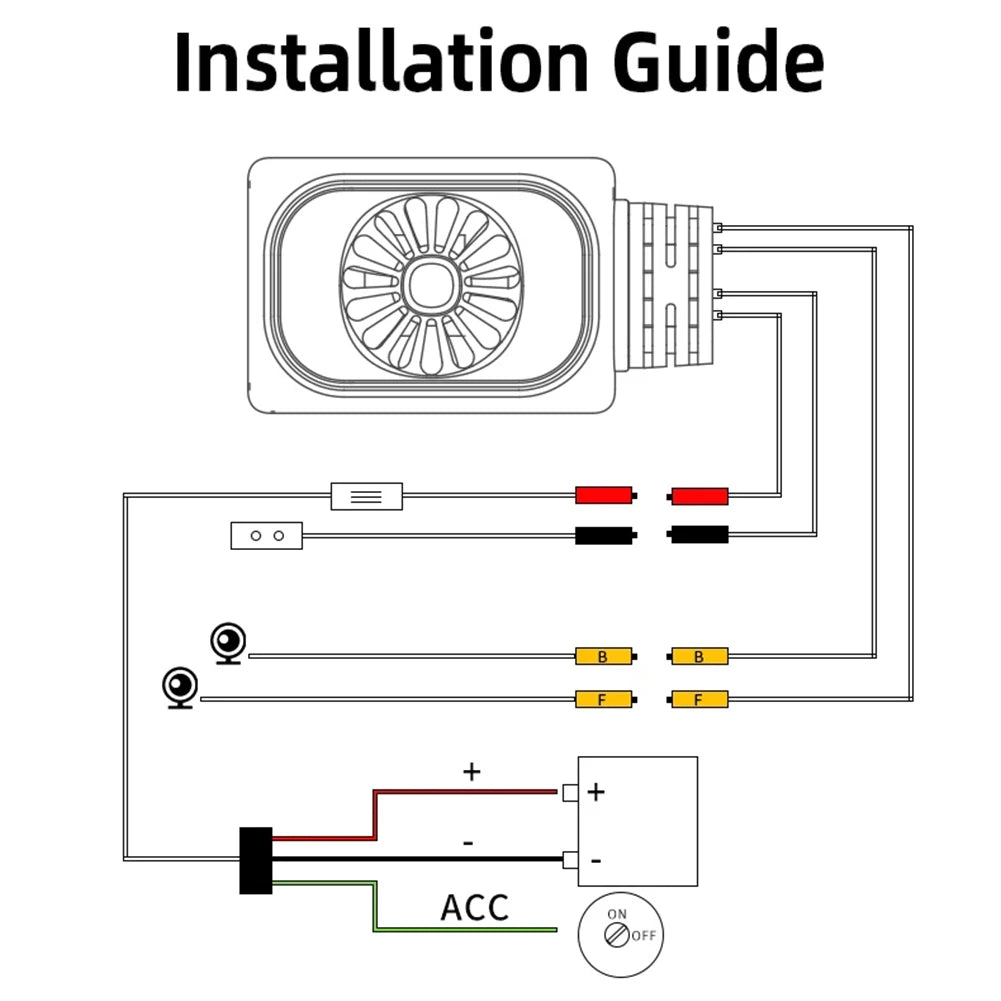 Installation Guide

B
B
F
F

+
+
-
-
ACC
ON
OFF